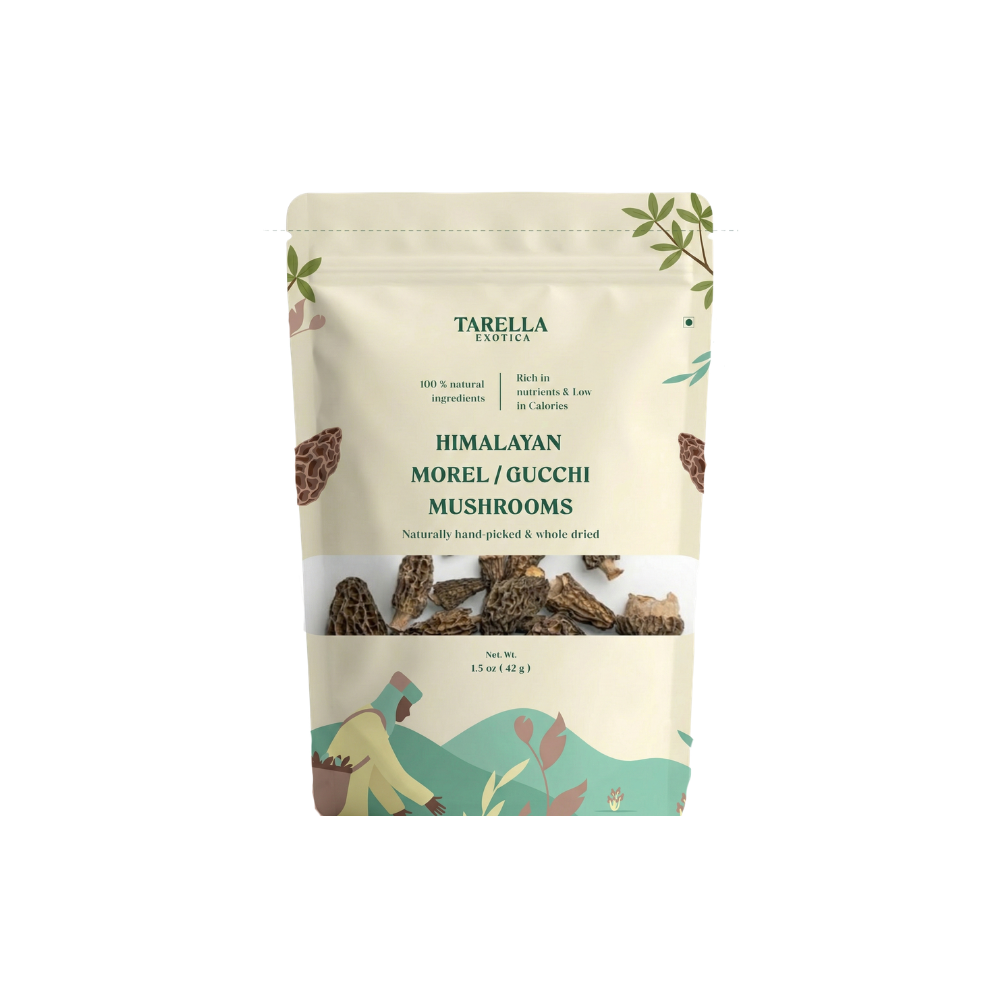 TARELLA
EXOTICA

100 % natural ingredients

Rich in nutrients & Low in Calories

HIMALAYAN
MOREL / GUCCHI
MUSHROOMS

Naturally hand-picked & whole dried

Net. Wt.
1.5 oz ( 42 g )